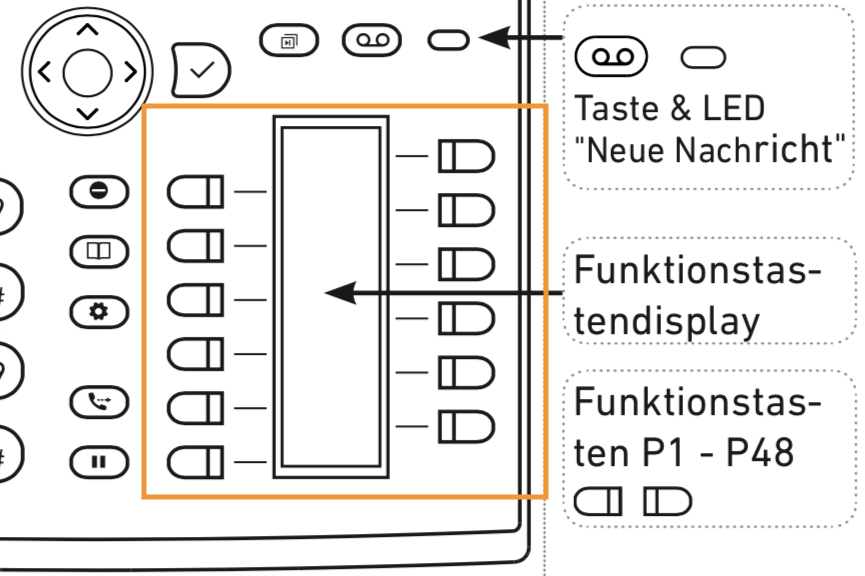 Taste & LED "Neue Nachricht"

Funktionstastendisplay

Funktionstasten P1 - P48